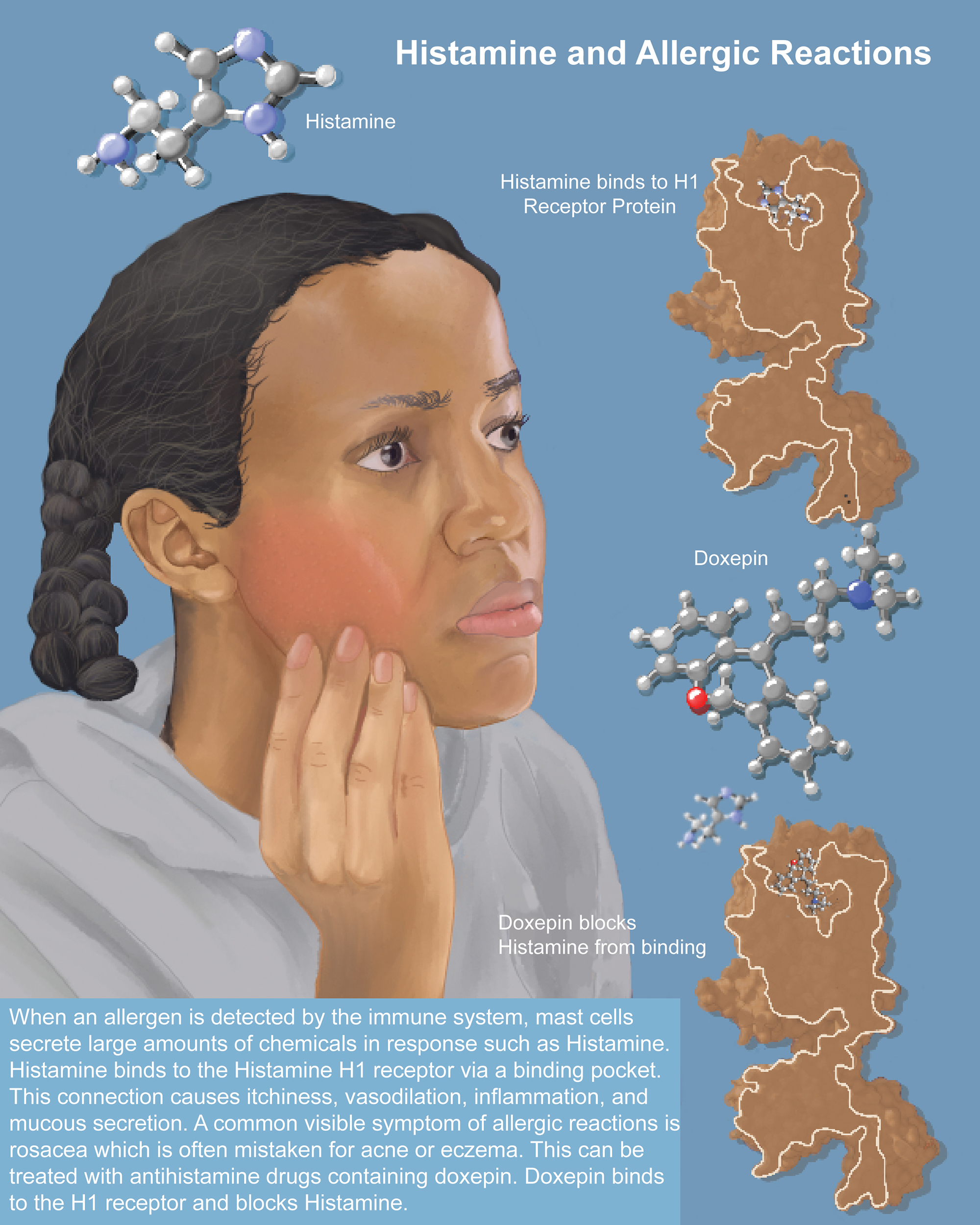 Histamine and Allergic Reactions

Histamine

Histamine binds to H1 Receptor Protein

Doxepin

Doxepin blocks Histamine from binding

When an allergen is detected by the immune system, mast cells secrete large amounts of chemicals in response such as Histamine. Histamine binds to the Histamine H1 receptor via a binding pocket. This connection causes itchiness, vasodilation, inflammation, and mucous secretion. A common visible symptom of allergic reactions is rosacea which is often mistaken for acne or eczema. This can be treated with antihistamine drugs containing doxepin. Doxepin binds to the H1 receptor and blocks Histamine.